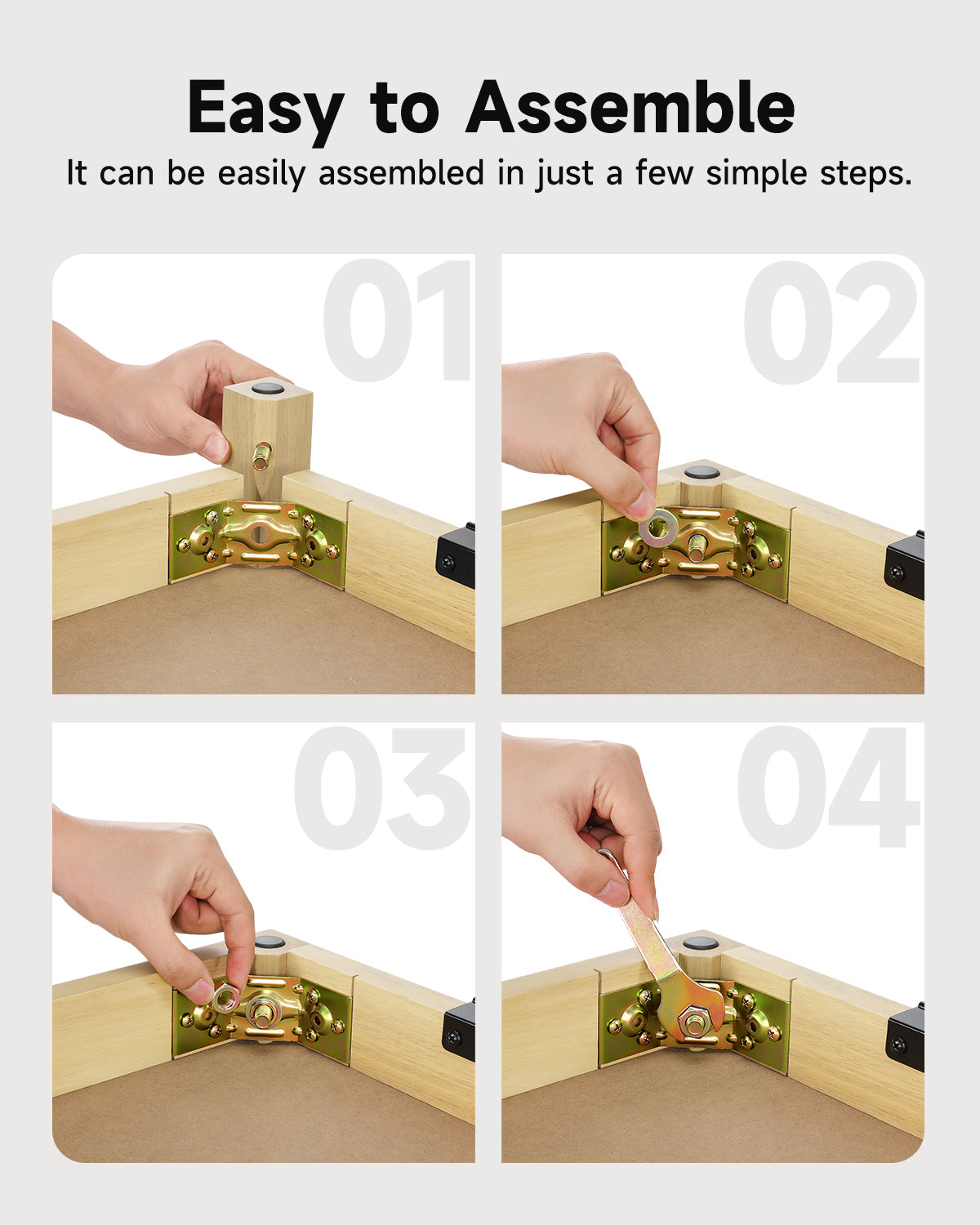 Easy to Assemble
It can be easily assembled in just a few simple steps.

01

02

03

04